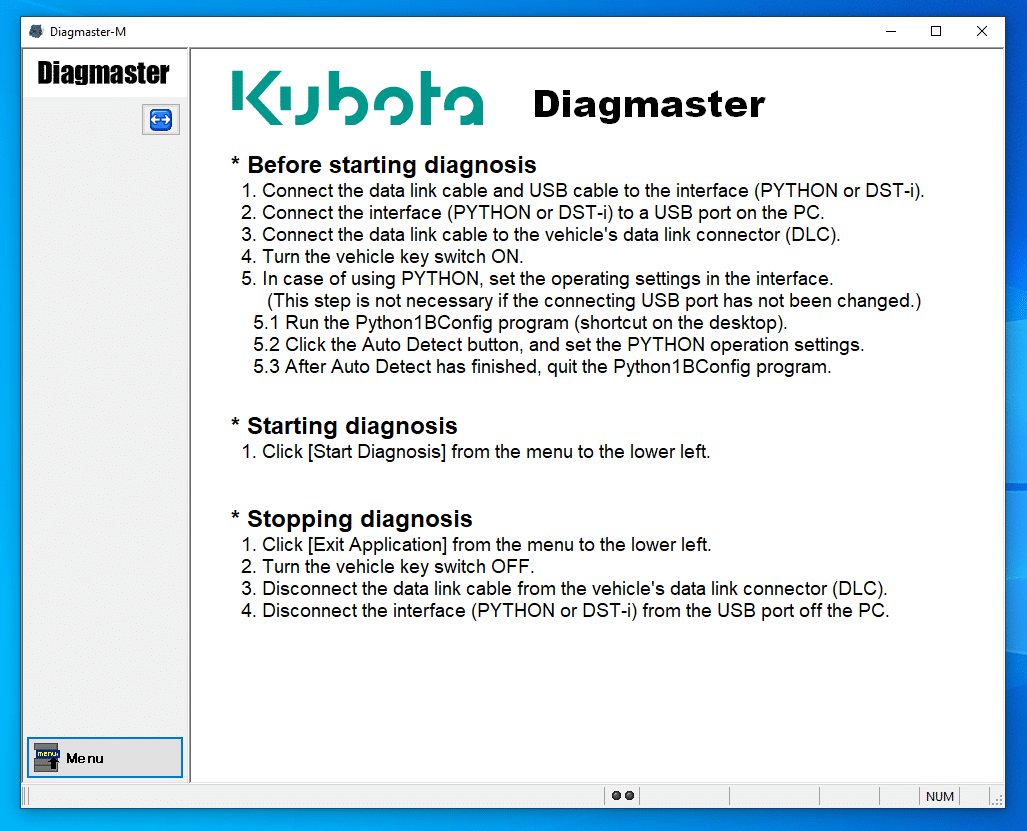 Diagmaster-M

Diagmaster

Kubota Diagmaster

* Before starting diagnosis
1. Connect the data link cable and USB cable to the interface (PYTHON or DST-i).
2. Connect the interface (PYTHON or DST-i) to a USB port on the PC.
3. Connect the data link cable to the vehicle's data link connector (DLC).
4. Turn the vehicle key switch ON.
5. In case of using PYTHON, set the operating settings in the interface.
(This step is not necessary if the connecting USB port has not been changed.)
5.1 Run the Python1BConfig program (shortcut on the desktop).
5.2 Click the Auto Detect button, and set the PYTHON operation settings.
5.3 After Auto Detect has finished, quit the Python1BConfig program.

* Starting diagnosis
1. Click [Start Diagnosis] from the menu to the lower left.

* Stopping diagnosis
1. Click [Exit Application] from the menu to the lower left.
2. Turn the vehicle key switch OFF.
3. Disconnect the data link cable from the vehicle's data link connector (DLC).
4. Disconnect the interface (PYTHON or DST-i) from the USB port off the PC.

Menu

NUM